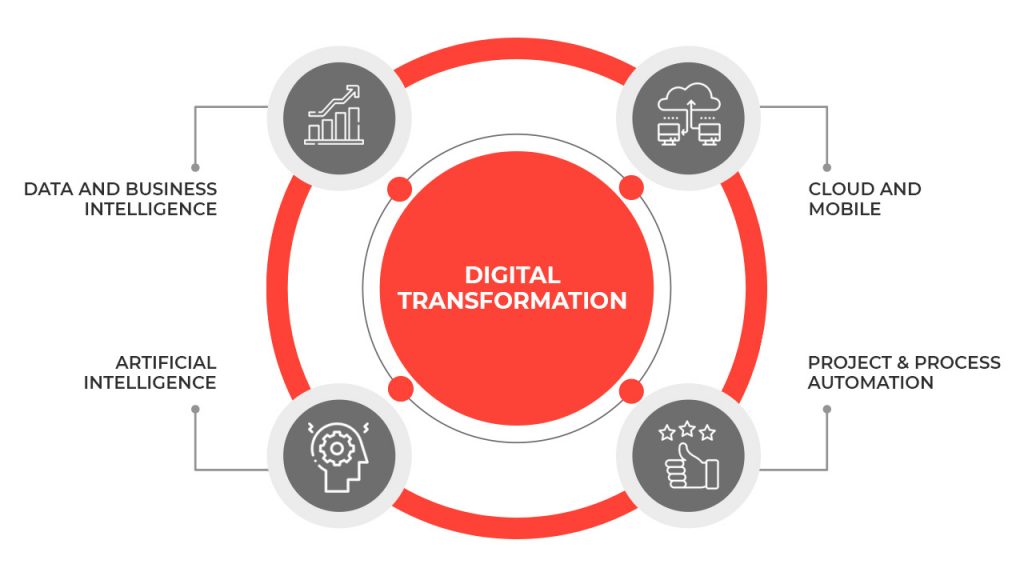 DATA AND BUSINESS INTELLIGENCE

CLOUD AND MOBILE

DIGITAL TRANSFORMATION

ARTIFICIAL INTELLIGENCE

PROJECT & PROCESS AUTOMATION